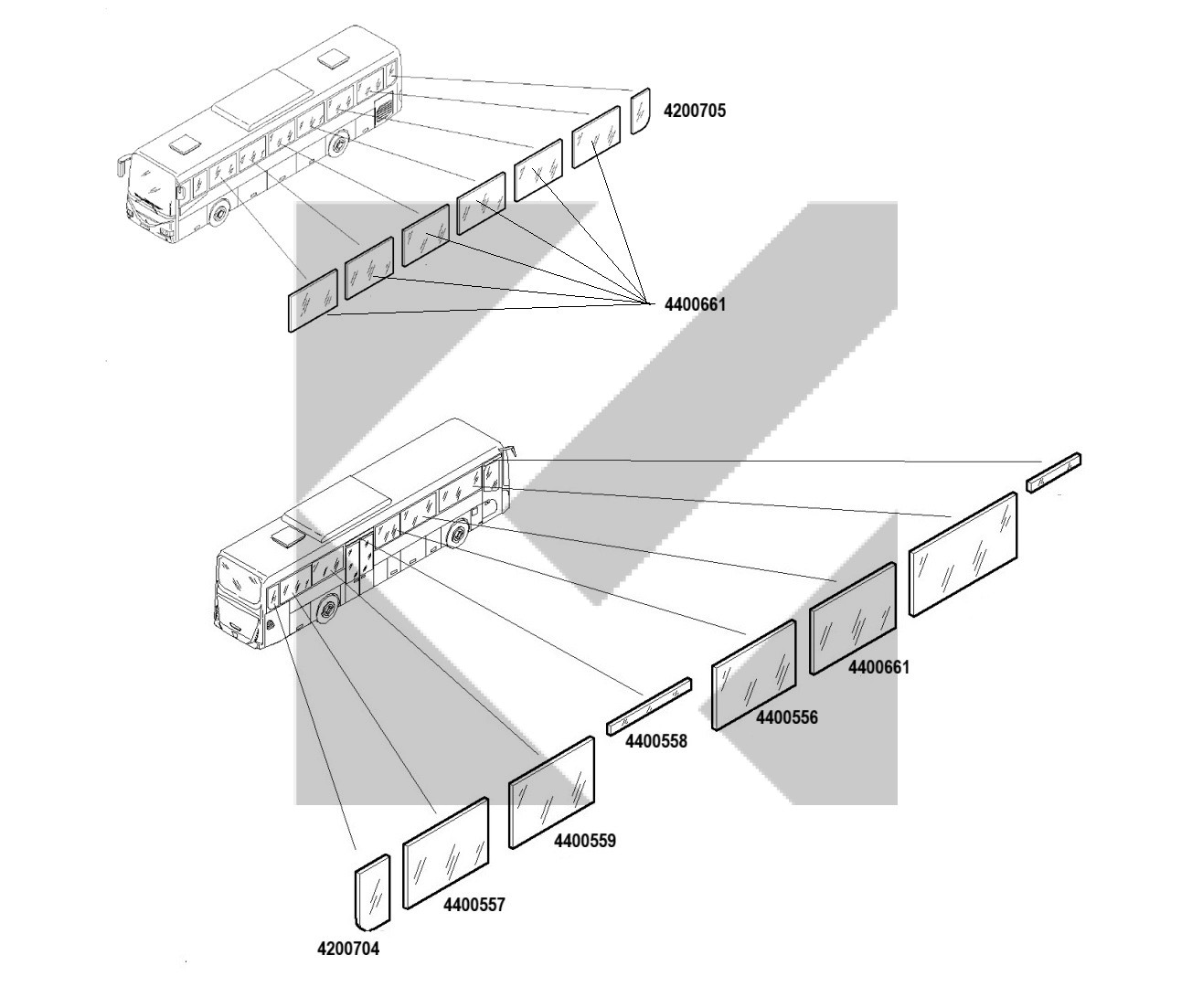 4200705

4400661

4400661

4400556

4400558

4400559

4400557

4200704