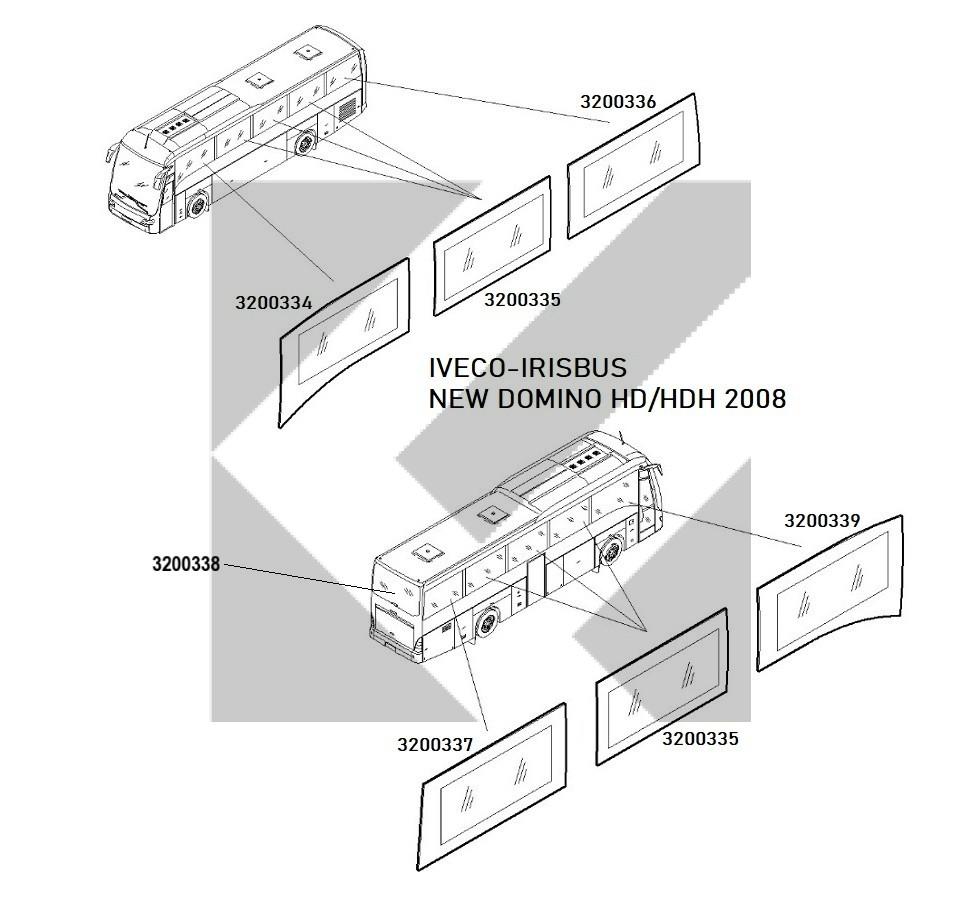 3200336

3200334

3200335

IVECO-IRISBUS
NEW DOMINO HD/HDH 2008

3200339

3200338

3200337

3200335